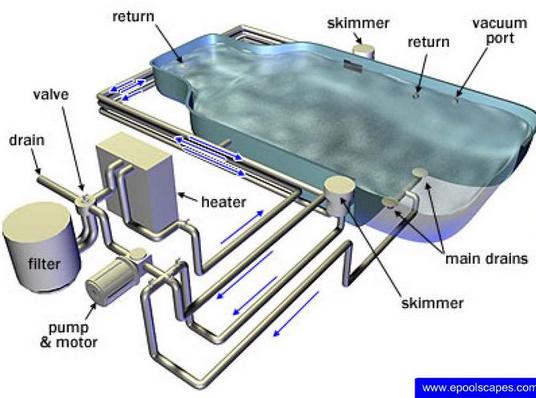 return

skimmer

return

vacuum port

valve

drain

heater

filter

main drains

skimmer

pump & motor

www.epoolscapes.com